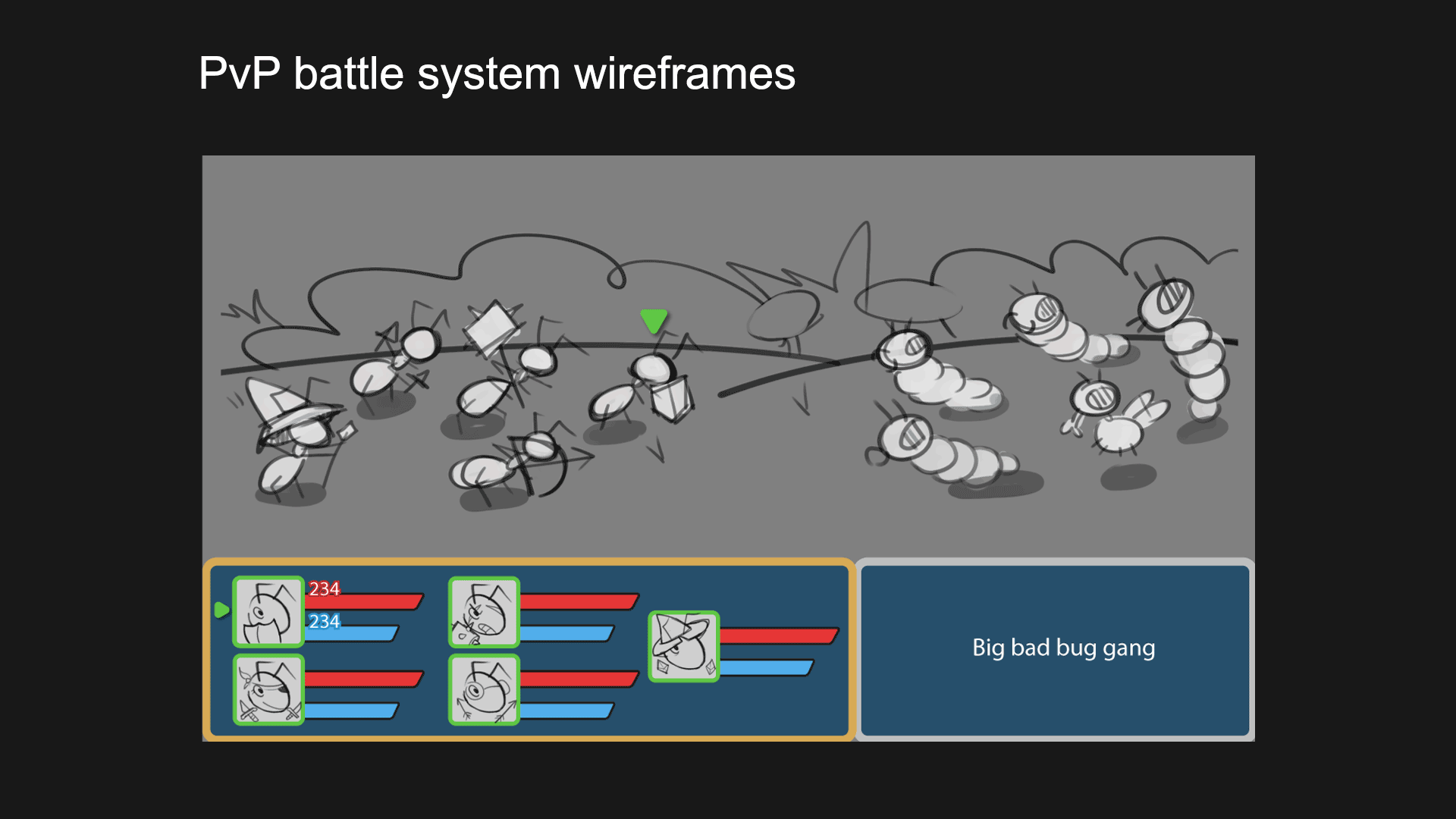 PvP battle system wireframes

234

234

Big bad bug gang